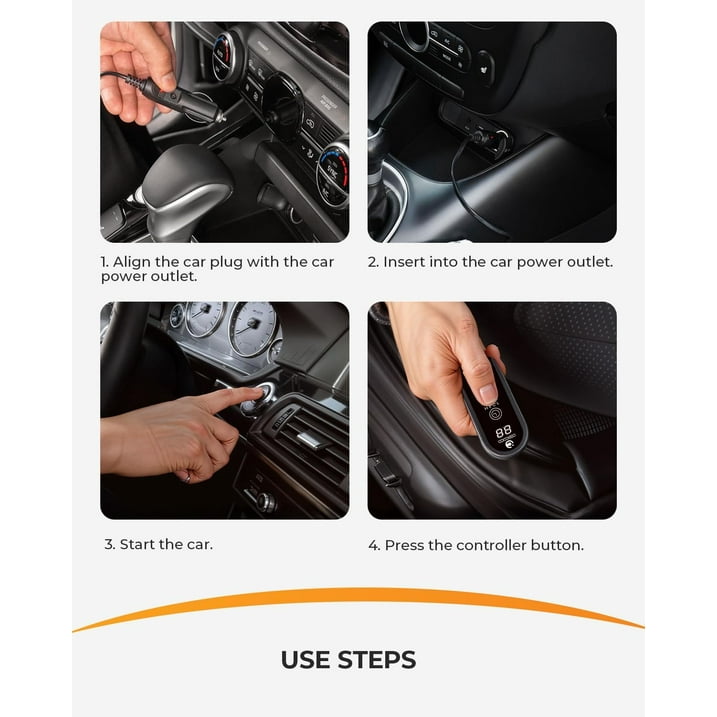 1. Align the car plug with the car power outlet.

2. Insert into the car power outlet.

3. Start the car.

4. Press the controller button.

USE STEPS